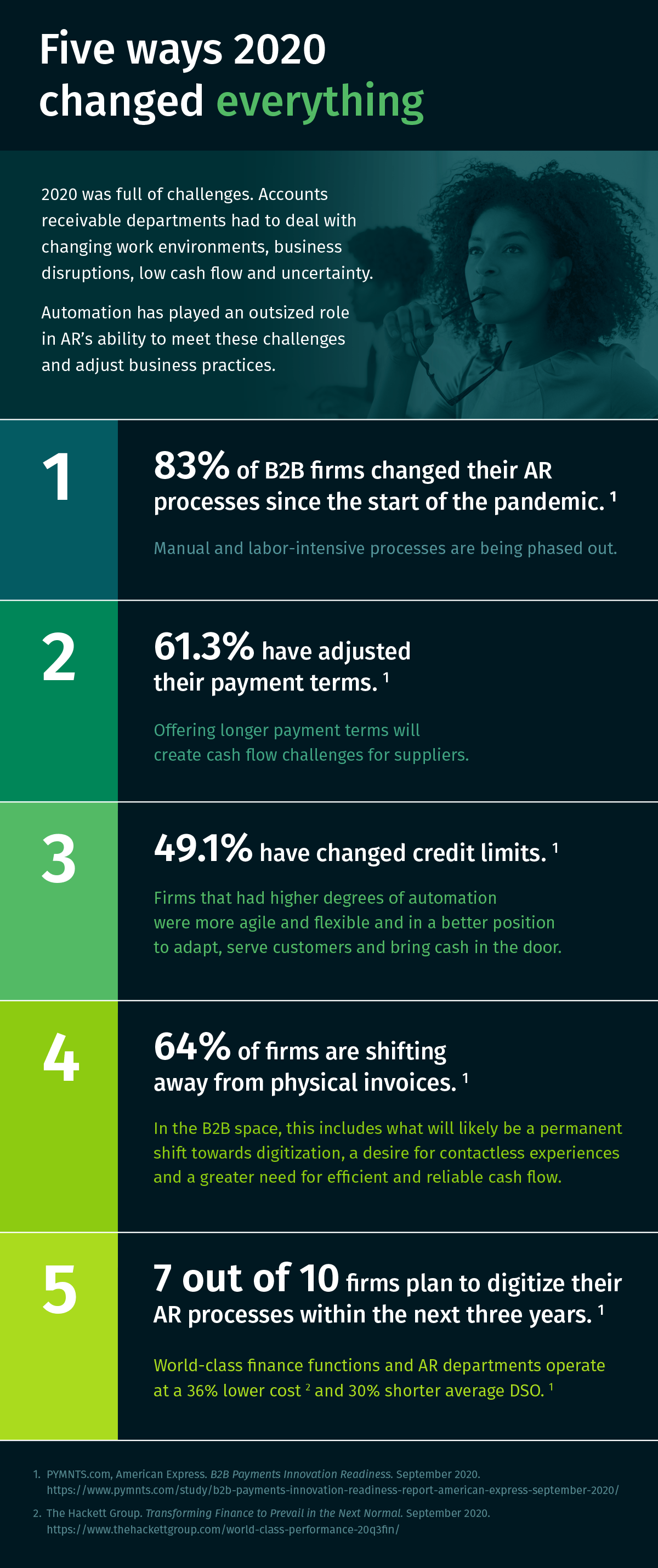 Five ways 2020 changed everything

2020 was full of challenges. Accounts receivable departments had to deal with changing work environments, business disruptions, low cash flow and uncertainty.

Automation has played an outsized role in AR's ability to meet these challenges and adjust business practices.

1

83% of B2B firms changed their AR processes since the start of the pandemic. $^1$

Manual and labor-intensive processes are being phased out.

2

61.3% have adjusted their payment terms. $^1$

Offering longer payment terms will create cash flow challenges for suppliers.

3

49.1% have changed credit limits. $^1$

Firms that had higher degrees of automation were more agile and flexible and in a better position to adapt, serve customers and bring cash in the door.

4

64% of firms are shifting away from physical invoices. $^1$

In the B2B space, this includes what will likely be a permanent shift towards digitization, a desire for contactless experiences and a greater need for efficient and reliable cash flow.

5

7 out of 10 firms plan to digitize their AR processes within the next three years. $^1$

World-class finance functions and AR departments operate at a 36% lower cost $^2$ and 30% shorter average DSO. $^1$

1. PYMNTS.com, American Express. B2B Payments Innovation Readiness. September 2020. https://www.pymnts.com/study/b2b-payments-innovation-readiness-report-american-express-september-2020/

2. The Hackett Group. Transforming Finance to Prevail in the Next Normal. September 2020. https://www.thehackettgroup.com/world-class-performance-20q3fin/